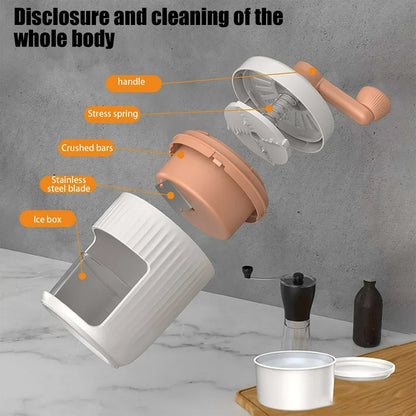 Disclosure and cleaning of the whole body

handle

Stress spring

Crushed bars

Stainless steel blade

Ice box