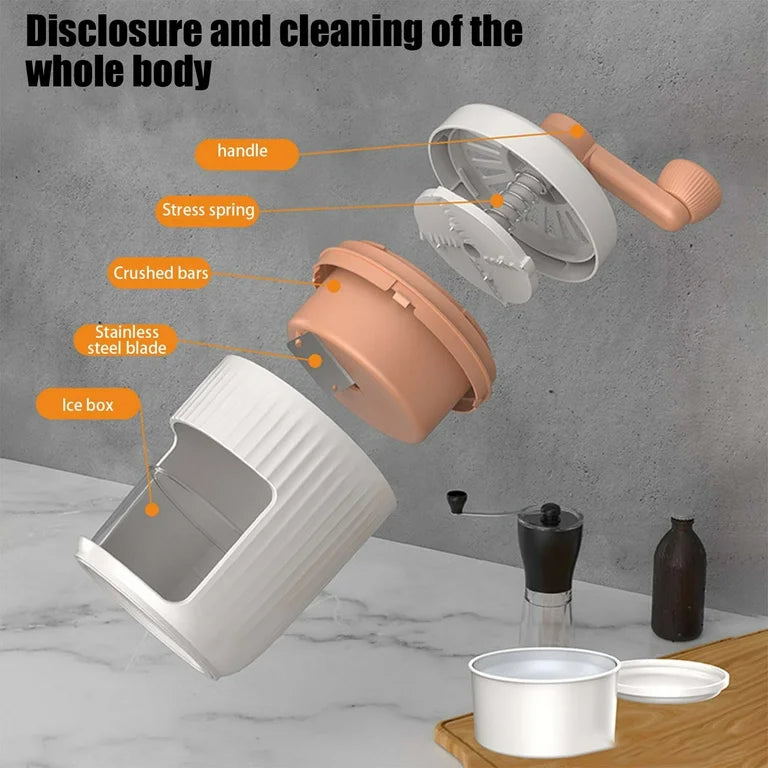 Disclosure and cleaning of the whole body

handle

Stress spring

Crushed bars

Stainless steel blade

Ice box